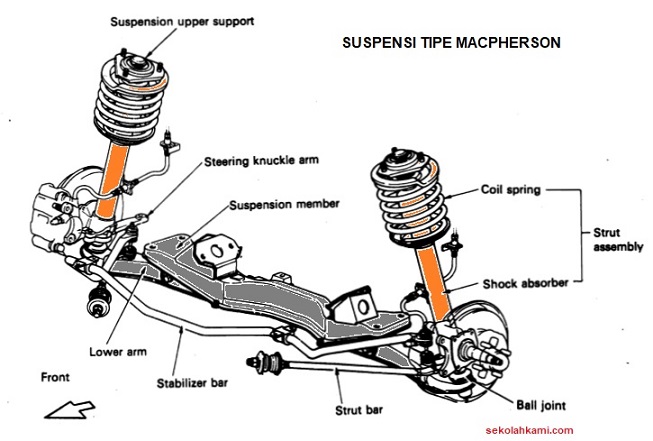 Suspension upper support

SUSPENSI TIPE MACPHERSON

Steering knuckle arm

Suspension member

Coil spring

Strut assembly

Shock absorber

Lower arm

Front

Stabilizer bar

Strut bar

Ball joint

sekolahkami.com