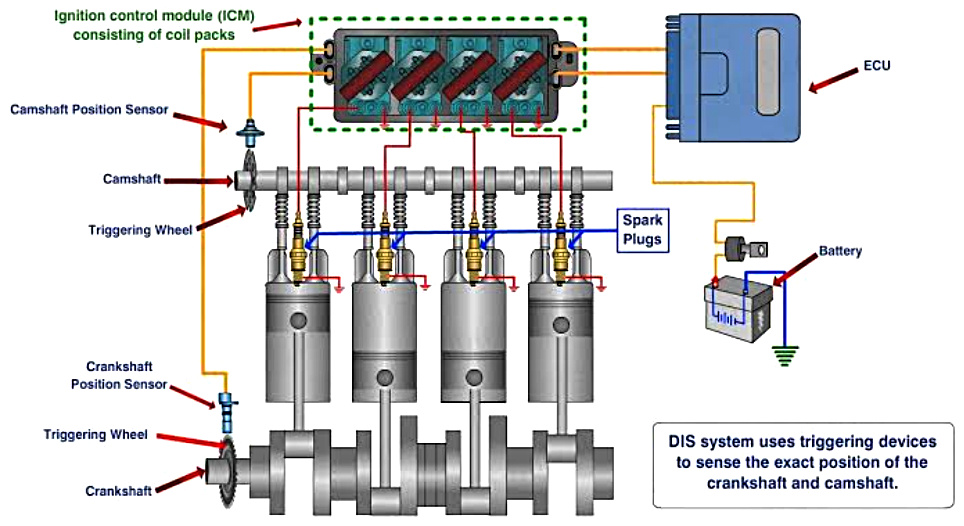 Ignition control module (ICM) consisting of coil packs

ECU

Camshaft Position Sensor

Camshaft

Triggering Wheel

Spark Plugs

Battery

Crankshaft Position Sensor

Triggering Wheel

Crankshaft

DIS system uses triggering devices to sense the exact position of the crankshaft and camshaft.