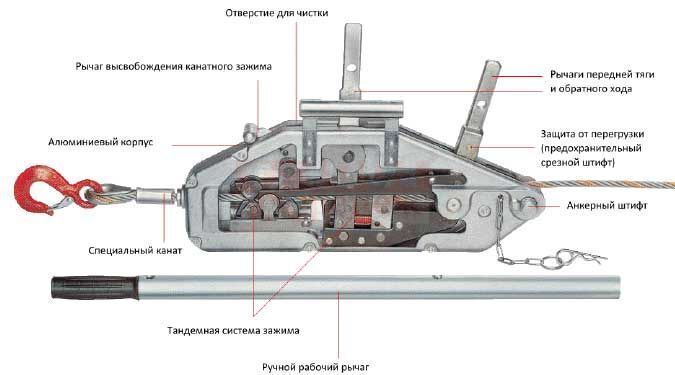 Отверстие для чистки

Рычаг высвобождения канатного зажима

Рычаги передней тяги и обратного хода

Алюминиевый корпус

Защита от перегрузки (предохранительный срезной штифт)

Анкерный штифт

Специальный канат

Тандемная система зажима

Ручной рабочий рычаг