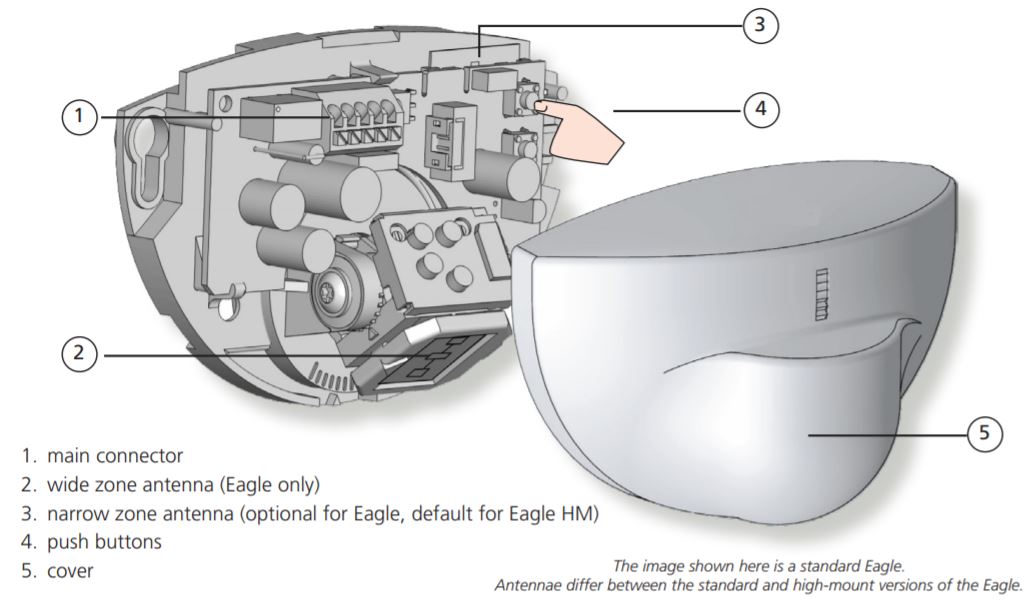 3

1

4

2

5

1. main connector
2. wide zone antenna (Eagle only)
3. narrow zone antenna (optional for Eagle, default for Eagle HM)
4. push buttons
5. cover

The image shown here is a standard Eagle.
Antennae differ between the standard and high-mount versions of the Eagle.