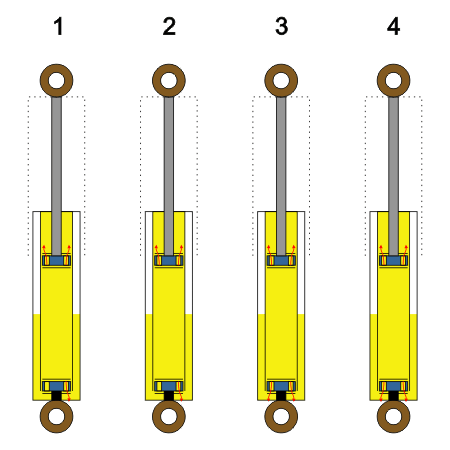 1 2 3 4