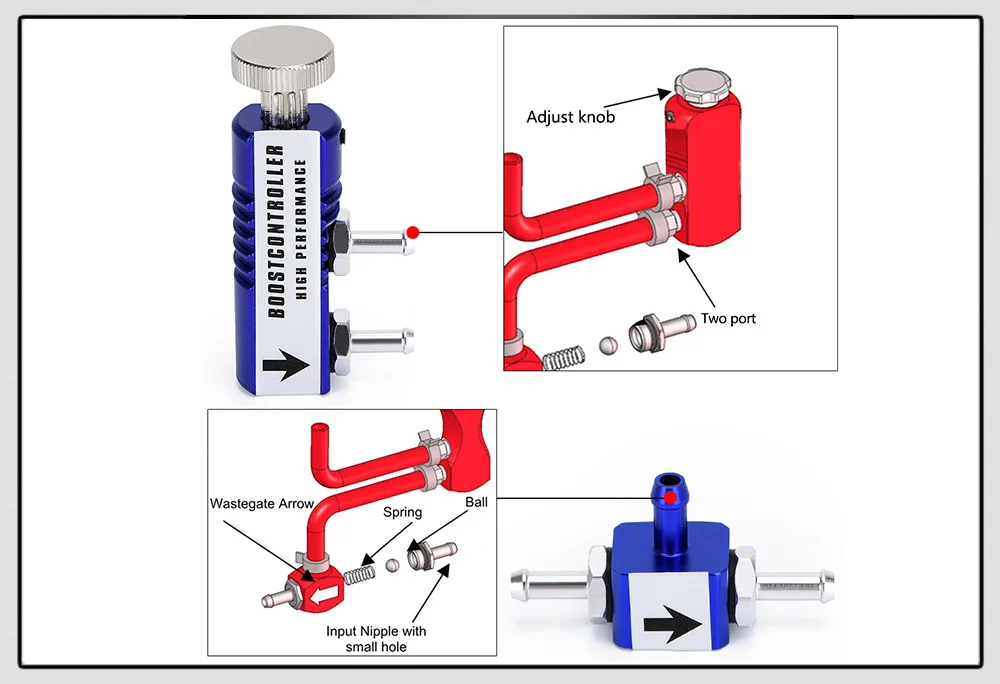 BOOSTCONTROLLER
HIGH PERFORMANCE

Adjust knob

Two port

Wastegate Arrow

Spring

Ball

Input Nipple with small hole