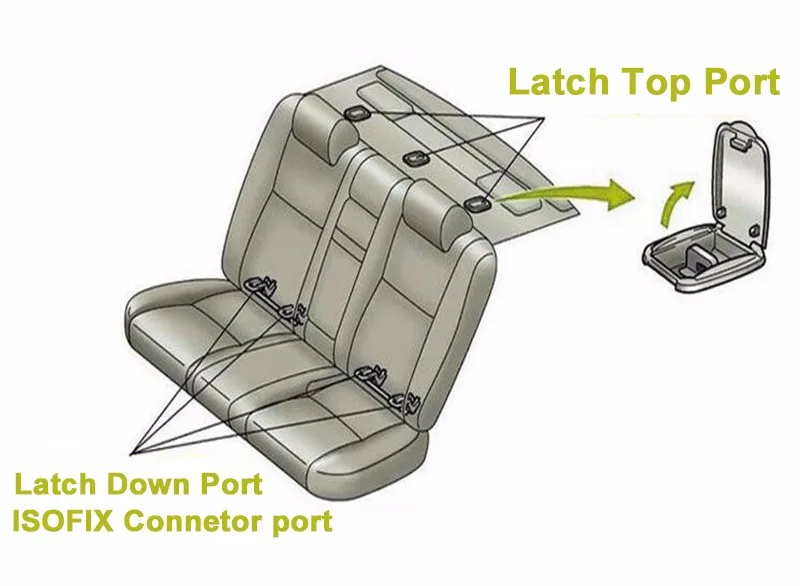 Latch Top Port

Latch Down Port
ISOFIX Connetor port