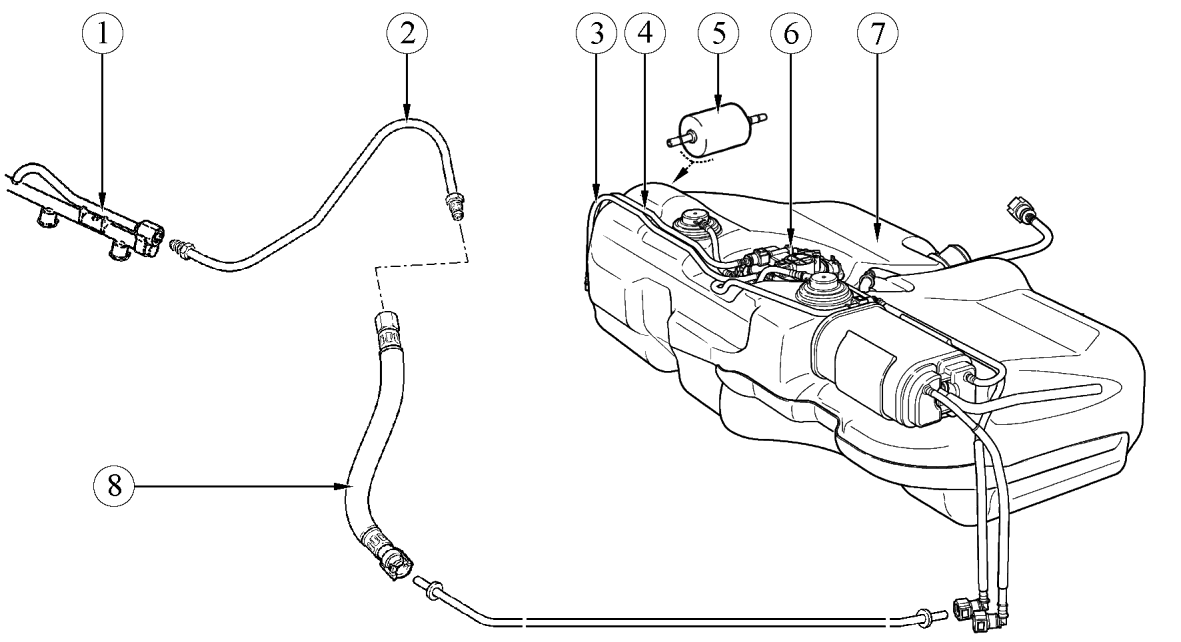 1
2
3
4
5
6
7
8