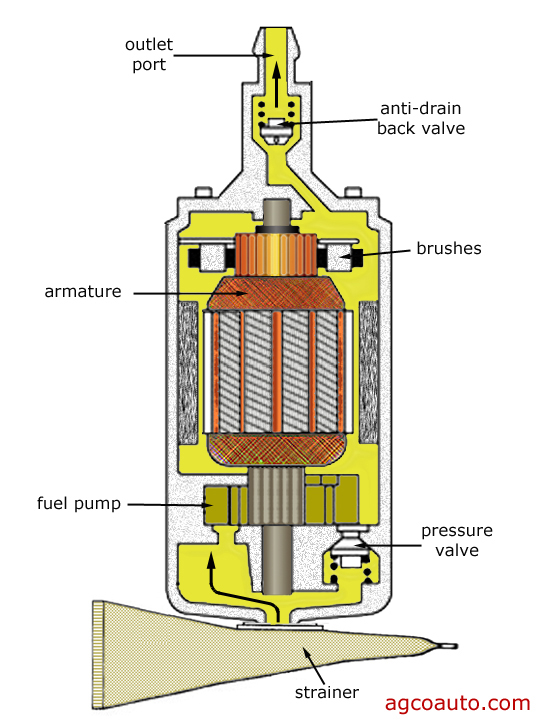 outlet port

anti-drain back valve

brushes

armature

fuel pump

pressure valve

strainer

agcoauto.com