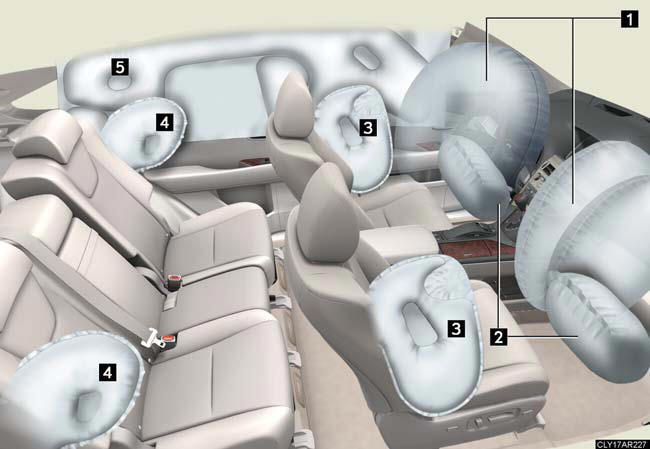 1

5

4

3

3

2

4

CLY17AR227