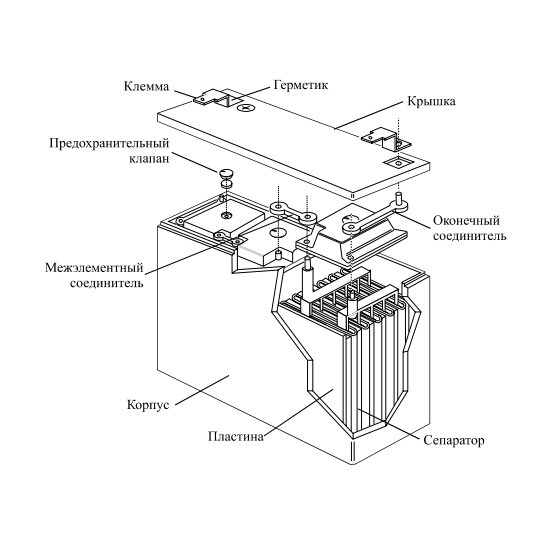 Клемма
Герметик
Крышка
Предохранительный клапан
Оконечный соединитель
Межэлементный соединитель
Корпус
Пластина
Сепаратор