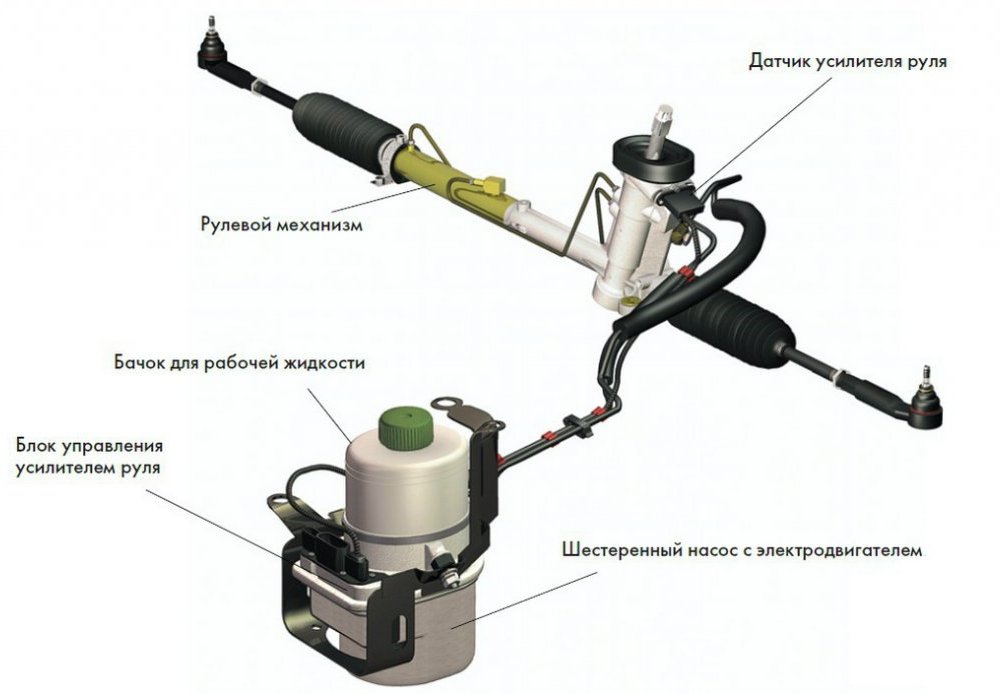 Датчик усилителя руля

Рулевой механизм

Бачок для рабочей жидкости

Блок управления усилителем руля

Шестеренный насос с электродвигателем