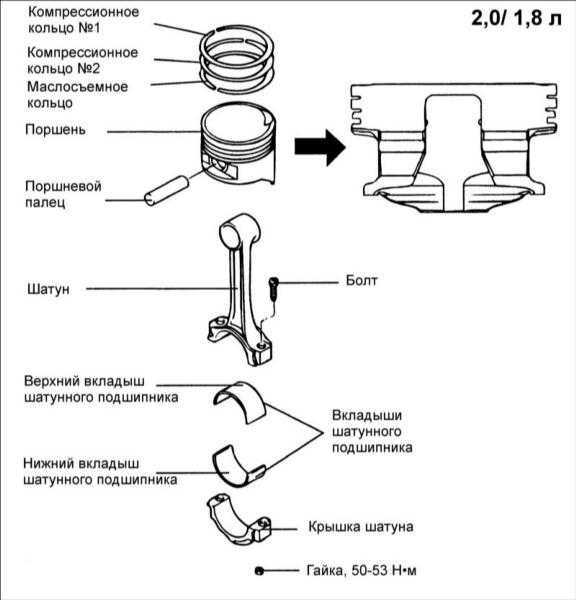 2,0/ 1,8 л

Компрессионное кольцо №1

Компрессионное кольцо №2

Маслосъемное кольцо

Поршень

Поршневой палец

Шатун

Болт

Верхний вкладыш шатунного подшипника

Вкладыши шатунного подшипника

Нижний вкладыш шатунного подшипника

Крышка шатуна

Гайка, 50-53 Н•м