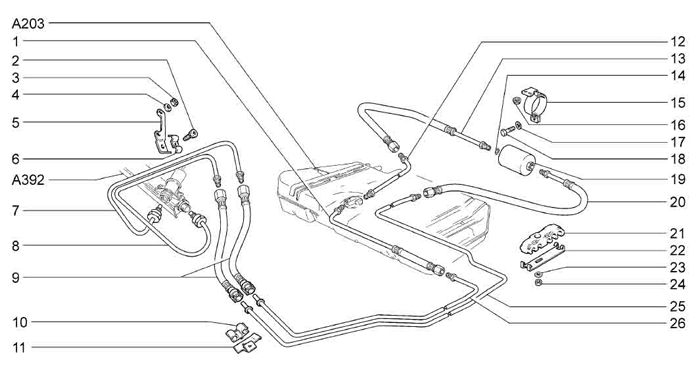 A203
1
2
3
4
5
6
A392
7
8
9
10
11
12
13
14
15
16
17
18
19
20
21
22
23
24
25
26