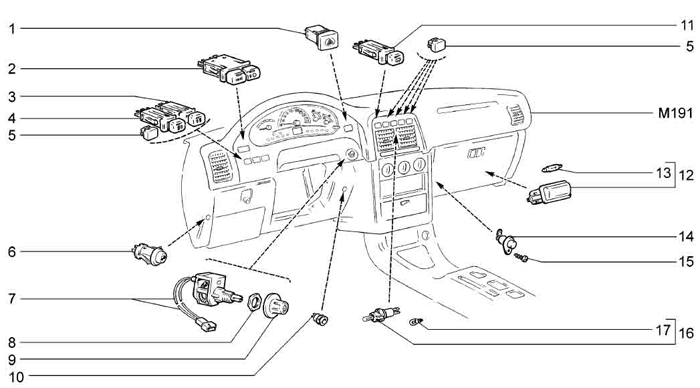 1
2
3
4
5
6
7
8
9
10
11
5
M191
13
12
14
15
17
16