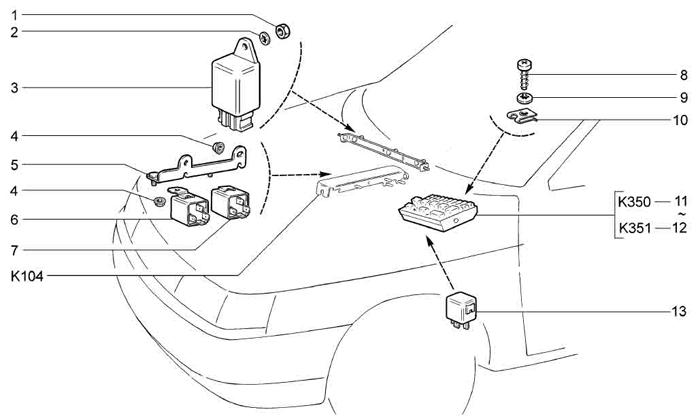 1
2
3
4
5
4
6
7
K104
8
9
10
K350 — 11
~
K351 — 12
13