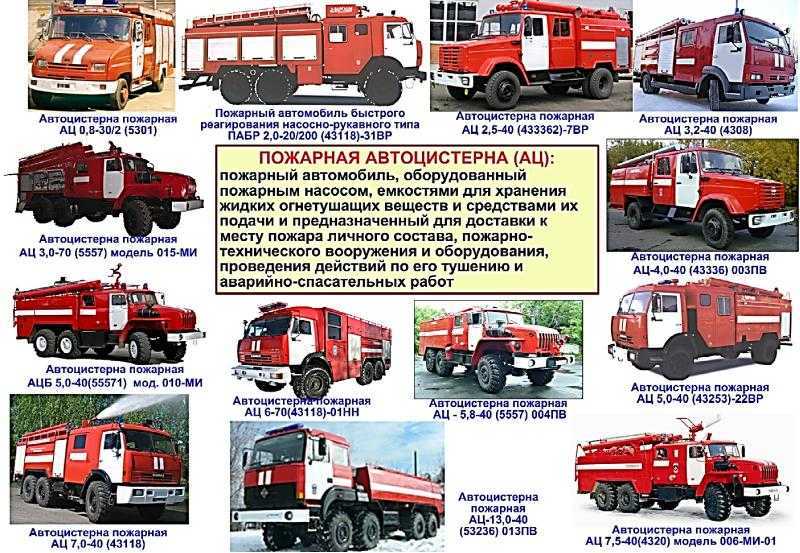 Автоцистерна пожарная
АЦ 0,8-30/2 (5301)

Пожарный автомобиль быстрого реагирования насосно-рукавного типа
ПАБР 2,0-20/200 (43118)-31ВР

Автоцистерна пожарная
АЦ 2,5-40 (433362)-7ВР

Автоцистерна пожарная
АЦ 3,2-40 (4308)

Автоцистерна пожарная
АЦ 3,0-70 (5557) модель 015-МИ

ПОЖАРНАЯ АВТОЦИСТЕРНА (АЦ):
пожарный автомобиль, оборудованный пожарным насосом, емкостями для хранения жидких огнетушащих веществ и средствами их подачи и предназначенный для доставки к месту пожара личного состава, пожарно-технического вооружения и оборудования, проведения действий по его тушению и аварийно-спасательных работ

Автоцистерна пожарная
АЦ-4,0-40 (43336) 003ПВ

Автоцистерна пожарная
АЦБ 5,0-40(55571) мод. 010-МИ

Автоцистерна пожарная
АЦ 6-70(43118)-01НН

Автоцистерна пожарная
АЦ - 5,8-40 (5557) 004ПВ

Автоцистерна пожарная
АЦ 5,0-40 (43253)-22ВР

Автоцистерна пожарная
АЦ 7,0-40 (43118)

Автоцистерна
пожарная
АЦ-13,0-40
(53236) 013ПВ

Автоцистерна пожарная
АЦ 7,5-40(4320) модель 006-МИ-01