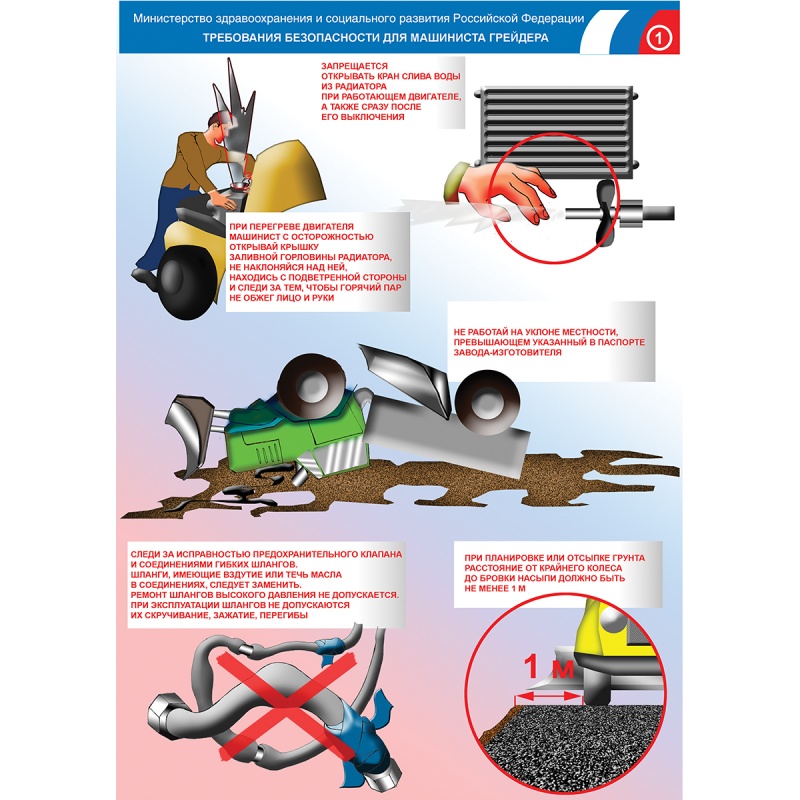 Министерство здравоохранения и социального развития Российской Федерации
ТРЕБОВАНИЯ БЕЗОПАСНОСТИ ДЛЯ МАШИНИСТА ГРЕЙДЕРА

1

ЗАПРЕЩАЕТСЯ ОТКРЫВАТЬ КРАН СЛИВА ВОДЫ ИЗ РАДИАТОРА ПРИ РАБОТАЮЩЕМ ДВИГАТЕЛЕ, А ТАКЖЕ СРАЗУ ПОСЛЕ ЕГО ВЫКЛЮЧЕНИЯ

ПРИ ПЕРЕГРЕВЕ ДВИГАТЕЛЯ МАШИНИСТ С ОСТОРОЖНОСТЬЮ ОТКРЫВАЙ КРЫШКУ ЗАЛИВНОЙ ГОРЛОВИНЫ РАДИАТОРА, НЕ НАКЛОНЯЯСЬ НАД НЕЙ, НАХОДИСЬ С ПОДВЕТРЕННОЙ СТОРОНЫ И СЛЕДИ ЗА ТЕМ, ЧТОБЫ ГОРЯЧИЙ ПАР НЕ ОБЖЕГ ЛИЦО И РУКИ

НЕ РАБОТАЙ НА УКЛОНЕ МЕСТНОСТИ, ПРЕВЫШАЮЩЕМ УКАЗАННЫЙ В ПАСПОРТЕ ЗАВОДА-ИЗГОТОВИТЕЛЯ

СЛЕДИ ЗА ИСПРАВНОСТЬЮ ПРЕДОХРАНИТЕЛЬНОГО КЛАПАНА И СОЕДИНЕНИЯМИ ГИБКИХ ШЛАНГОВ. ШЛАНГИ, ИМЕЮЩИЕ ВЗДУТИЕ ИЛИ ТЕЧЬ МАСЛА В СОЕДИНЕНИЯХ, СЛЕДУЕТ ЗАМЕНИТЬ. РЕМОНТ ШЛАНГОВ ВЫСОКОГО ДАВЛЕНИЯ НЕ ДОПУСКАЕТСЯ. ПРИ ЭКСПЛУАТАЦИИ ШЛАНГОВ НЕ ДОПУСКАЮТСЯ ИХ СКРУЧИВАНИЕ, ЗАЖАТИЕ, ПЕРЕГИБЫ

ПРИ ПЛАНИРОВКЕ ИЛИ ОТСЫПКЕ ГРУНТА РАССТОЯНИЕ ОТ КРАЙНЕГО КОЛЕСА ДО БРОВКИ НАСЫПИ ДОЛЖНО БЫТЬ НЕ МЕНЕЕ 1 М

1 м