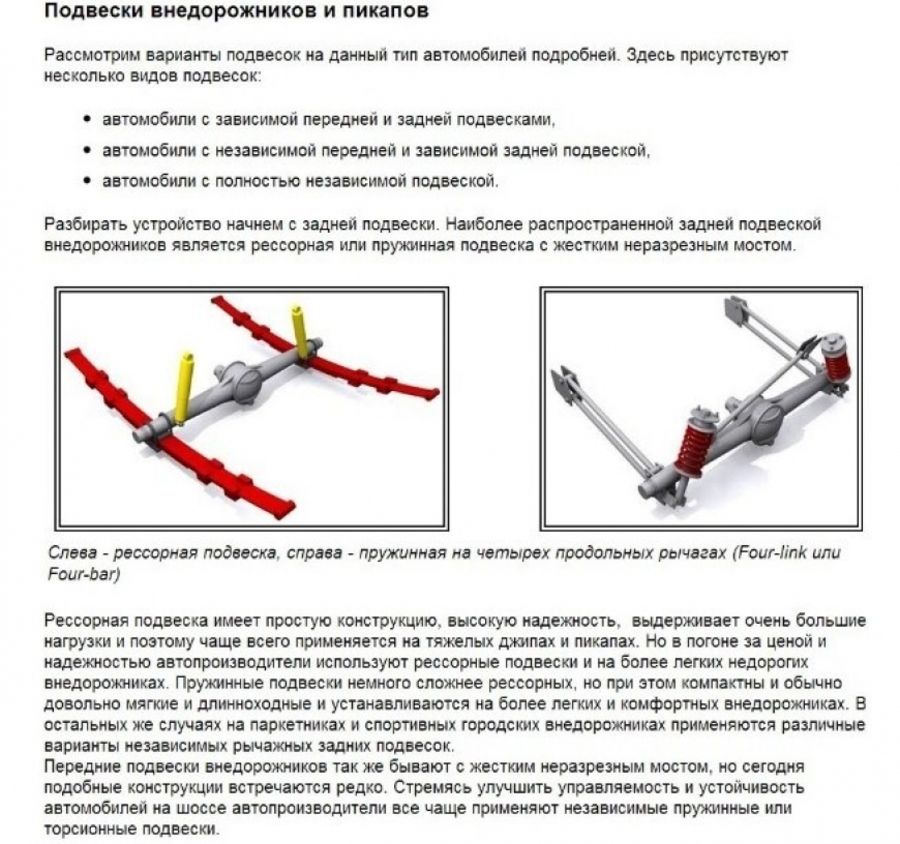 Подвески внедорожников и пикапов

Рассмотрим варианты подвесок на данный тип автомобилей подробней. Здесь присутствуют несколько видов подвесок:

• автомобили с зависимой передней и задней подвесками,
• автомобили с независимой передней и зависимой задней подвеской,
• автомобили с полностью независимой подвеской.

Разбирать устройство начнем с задней подвески. Наиболее распространенной задней подвеской внедорожников является рессорная или пружинная подвеска с жестким неразрезным мостом.

Слева - рессорная подвеска, справа - пружинная на четырех продольных рычагах (Four-link или Four-bar)

Рессорная подвеска имеет простую конструкцию, высокую надежность, выдерживает очень большие нагрузки и поэтому чаще всего применяется на тяжелых джипах и пикапах. Но в погоне за ценой и надежностью автопроизводители используют рессорные подвески и на более легких недорогих внедорожниках. Пружинные подвески немного сложнее рессорных, но при этом компактны и обычно довольно мягкие и длинноходные и устанавливаются на более легких и комфортных внедорожниках. В остальных же случаях на паркетниках и спортивных городских внедорожниках применяются различные варианты независимых рычажных задних подвесок.
Передние подвески внедорожников так же бывают с жестким неразрезным мостом, но сегодня подобные конструкции встречаются редко. Стремясь улучшить управляемость и устойчивость автомобилей на шоссе автопроизводители все чаще применяют независимые пружинные или торсионные подвески.