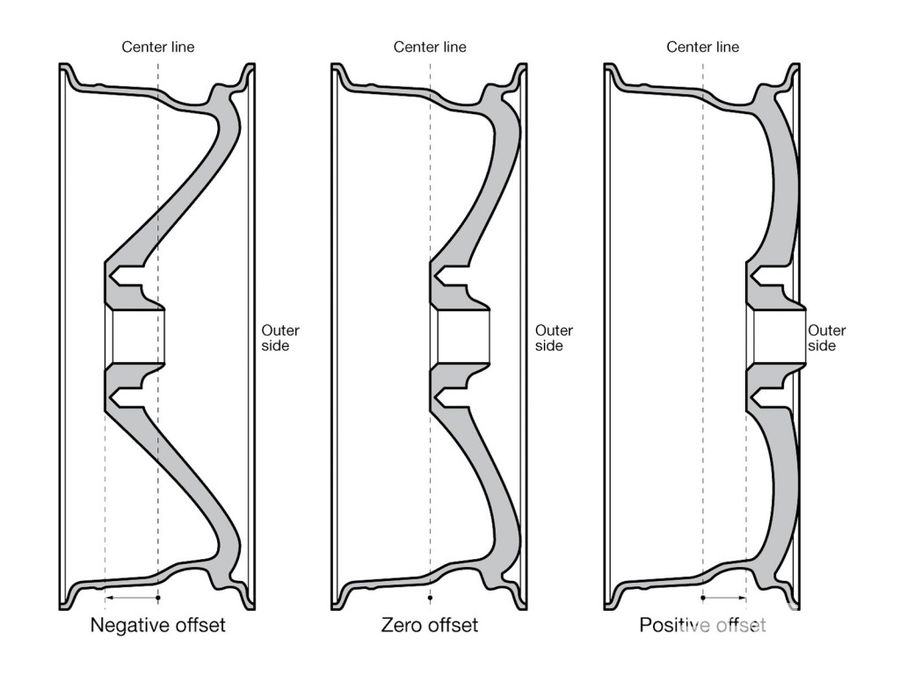 Center line

Outer side

Negative offset

Center line

Outer side

Zero offset

Center line

Outer side

Positive offset