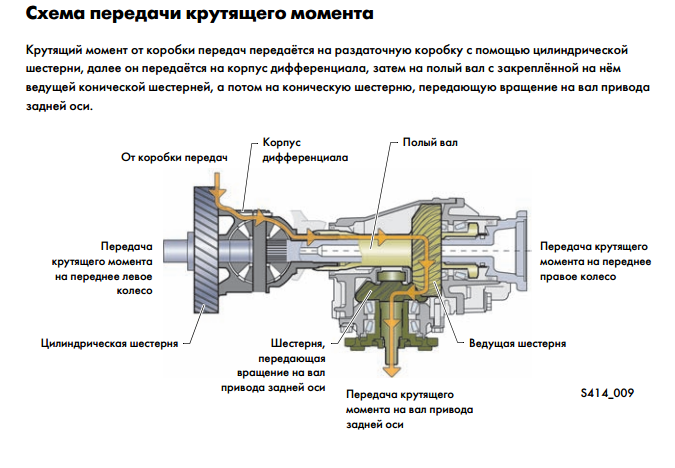 Схема передачи крутящего момента

Крутящий момент от коробки передач передаётся на раздаточную коробку с помощью цилиндрической шестерни, далее он передаётся на корпус дифференциала, затем на полый вал с закреплённой на нём ведущей конической шестерней, а потом на коническую шестерню, передающую вращение на вал привода задней оси.

От коробки передач

Корпус дифференциала

Полый вал

Передача крутящего момента на переднее левое колесо

Передача крутящего момента на переднее правое колесо

Цилиндрическая шестерня

Шестерня, передающая вращение на вал привода задней оси

Ведущая шестерня

Передача крутящего момента на вал привода задней оси

S414_009