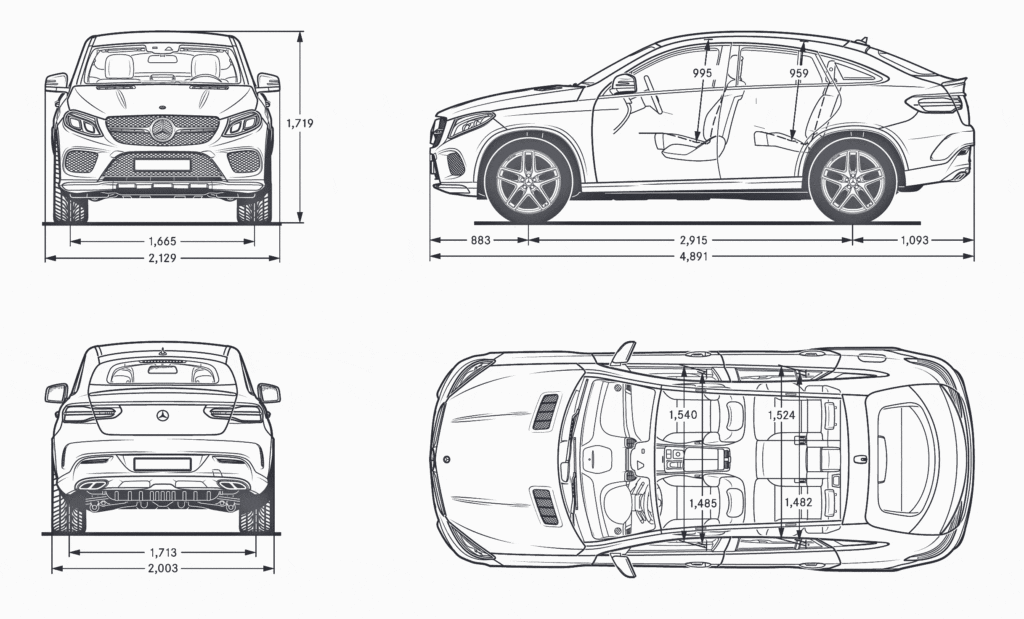 1,719

1,665
2,129

995
959

883
2,915
1,093
4,891

1,713
2,003

1,540
1,524
1,485
1,482