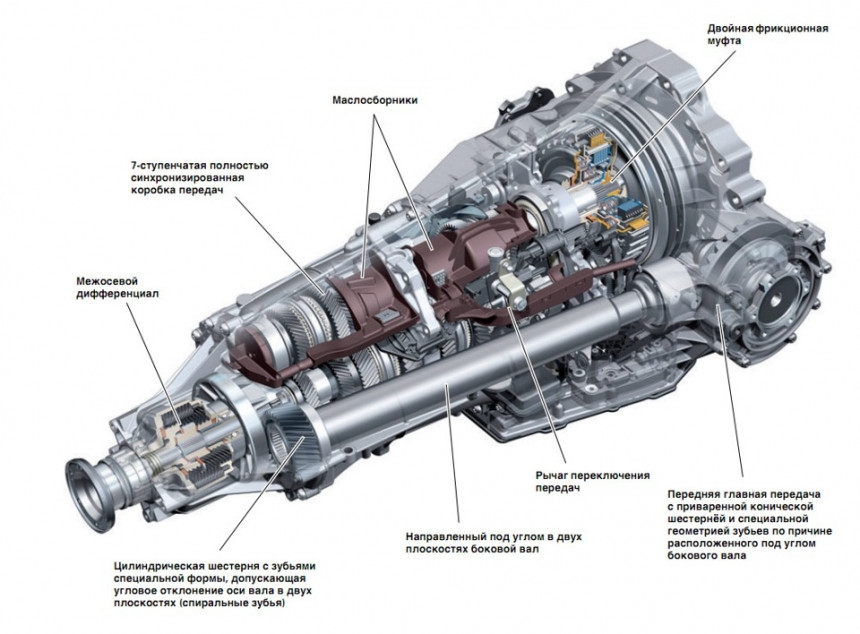 Двойная фрикционная муфта

Маслосборники

7-ступенчатая полностью синхронизированная коробка передач

Межосевой дифференциал

Рычаг переключения передач

Передняя главная передача с приваренной конической шестернёй и специальной геометрией зубьев по причине расположенного под углом бокового вала

Направленный под углом в двух плоскостях боковой вал

Цилиндрическая шестерня с зубьями специальной формы, допускающая угловое отклонение оси вала в двух плоскостях (спиральные зубья)