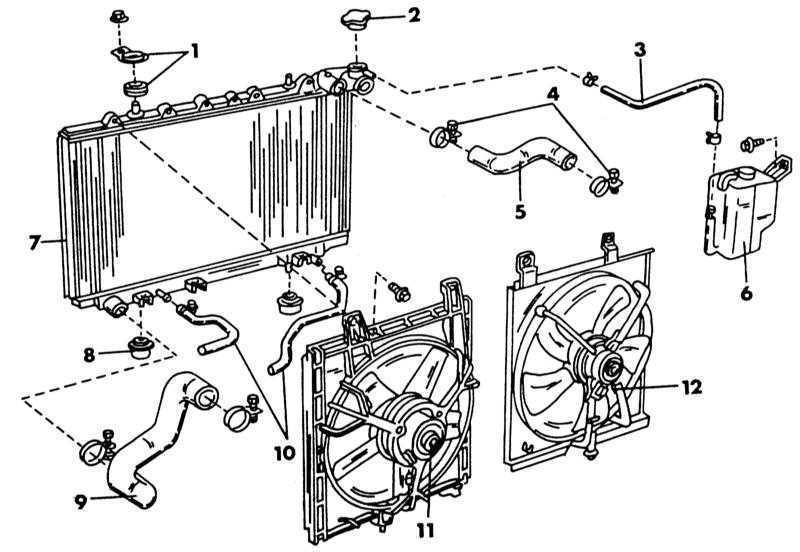 1
2
3
4
5
6
7
8
9
10
11
12