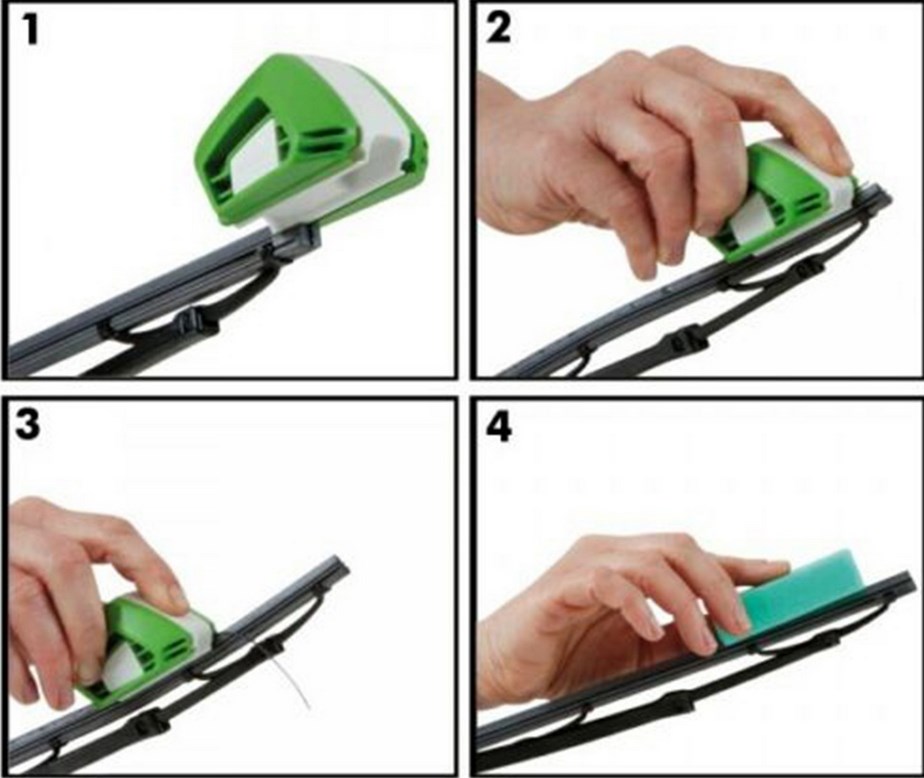 1

2

3

4