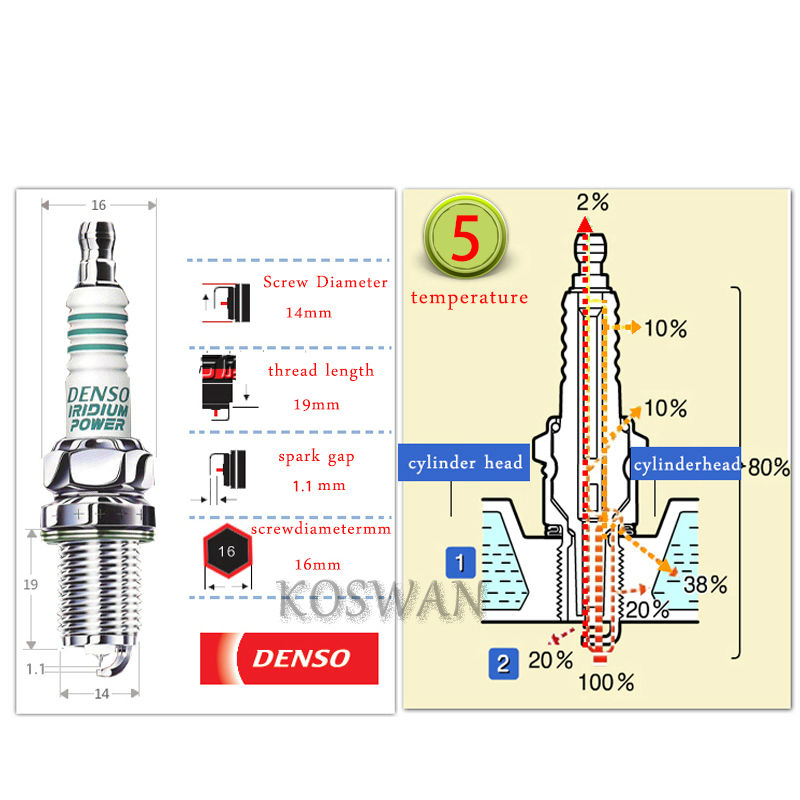 16

DENSO
IRIDIUM
POWER

19

1.1

14

Screw Diameter
14mm

thread length
19mm

spark gap
1.1 mm

16
screwdiametermm
16mm

DENSO

KOSWAN

5
temperature

2%

10%

10%

cylinder head

cylinderhead

80%

1

38%

20%

2

20%

100%