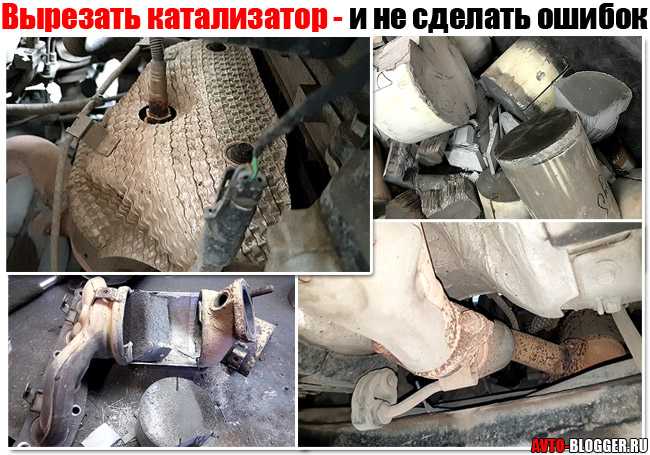 Вырезать катализатор - и не сделать ошибок

AVTO-BLOGGER.RU