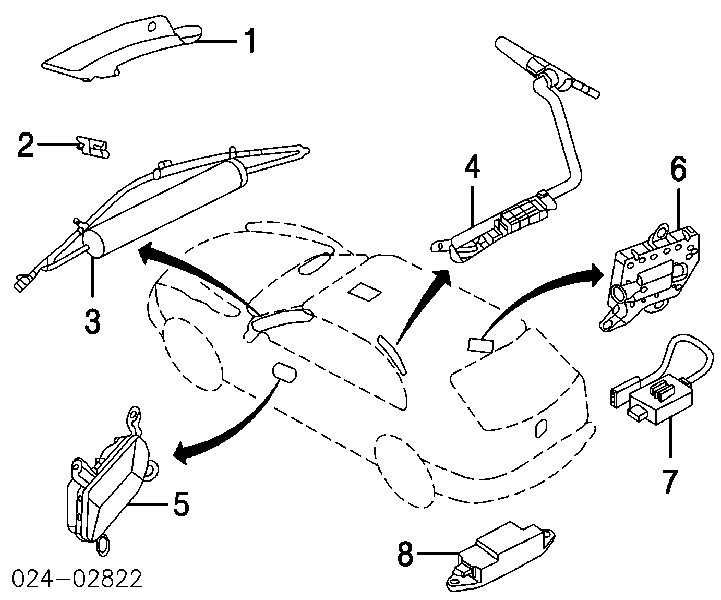 1
2
3
4
6
5
7
8
024-02822