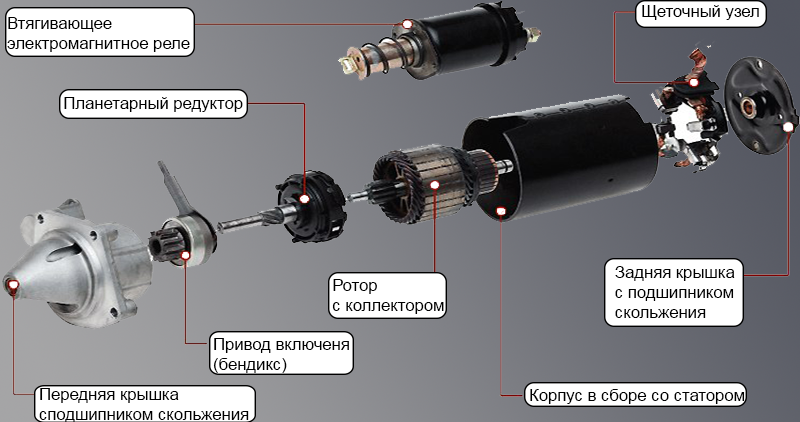 Втягивающее электромагнитное реле

Щеточный узел

Планетарный редуктор

Ротор с коллектором

Задняя крышка с подшипником скольжения

Привод включеня (бендикс)

Передняя крышка сподшипником скольжения

Корпус в сборе со статором