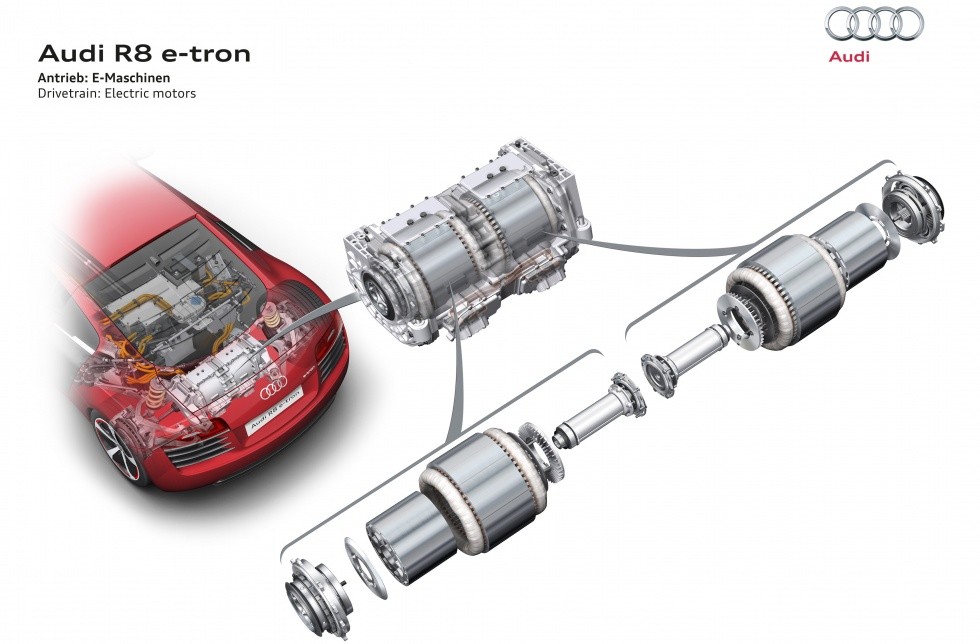 Audi R8 e-tron
Antrieb: E-Maschinen
Drivetrain: Electric motors

Audi

Audi R8 e-tron