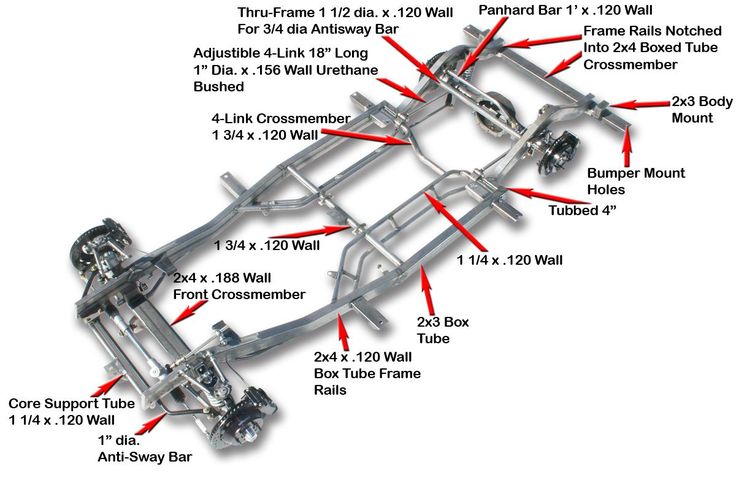 Thru-Frame 1 1/2 dia. x .120 Wall
For 3/4 dia Antisway Bar

Panhard Bar 1' x .120 Wall

Frame Rails Notched
Into 2x4 Boxed Tube
Crossmember

Adjustible 4-Link 18" Long
1" Dia. x .156 Wall Urethane
Bushed

2x3 Body
Mount

4-Link Crossmember
1 3/4 x .120 Wall

Bumper Mount
Holes

Tubbed 4"

1 3/4 x .120 Wall

1 1/4 x .120 Wall

2x4 x .188 Wall
Front Crossmember

2x3 Box
Tube

2x4 x .120 Wall
Box Tube Frame
Rails

Core Support Tube
1 1/4 x .120 Wall

1" dia.
Anti-Sway Bar