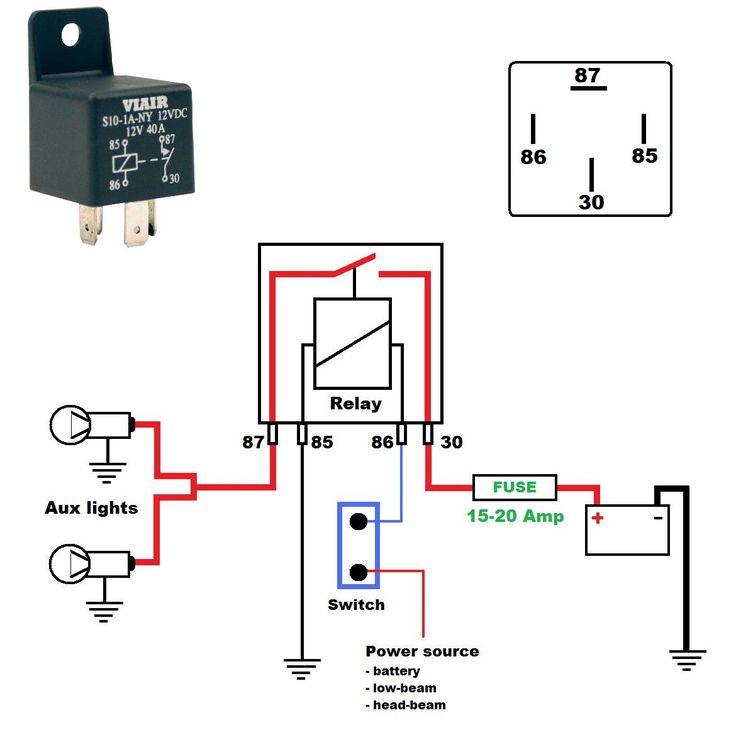 VIAIR
S10-1A-NY 12VDC
12V 40A
85
87
86
30

87
86
85
30

Relay
87
85
86
30

Aux lights

FUSE
15-20 Amp
+
-

Switch

Power source
- battery
- low-beam
- head-beam