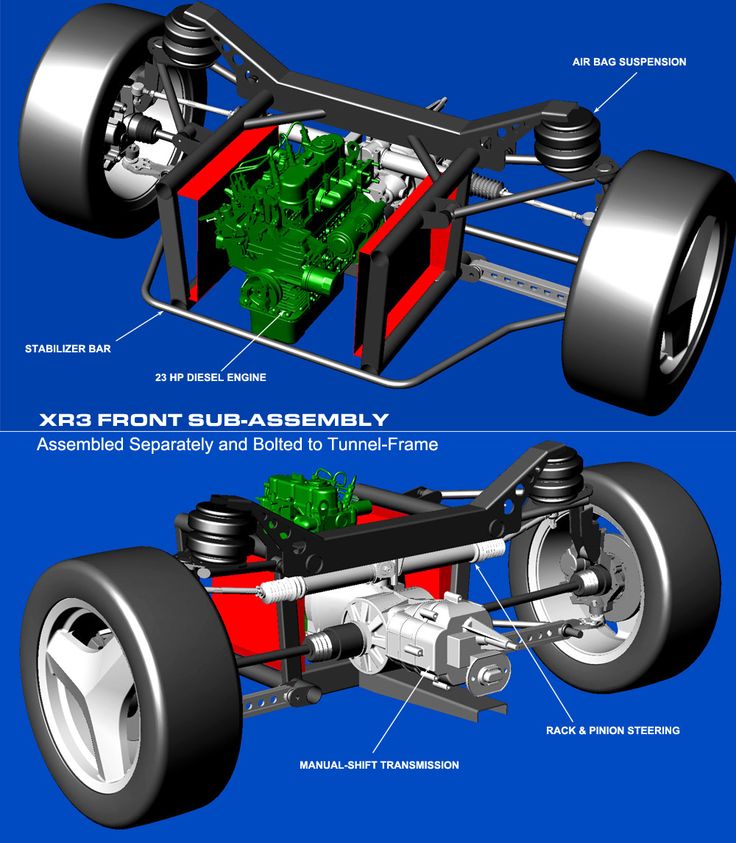 AIR BAG SUSPENSION

STABILIZER BAR

23 HP DIESEL ENGINE

XR3 FRONT SUB-ASSEMBLY
Assembled Separately and Bolted to Tunnel-Frame

RACK & PINION STEERING

MANUAL-SHIFT TRANSMISSION