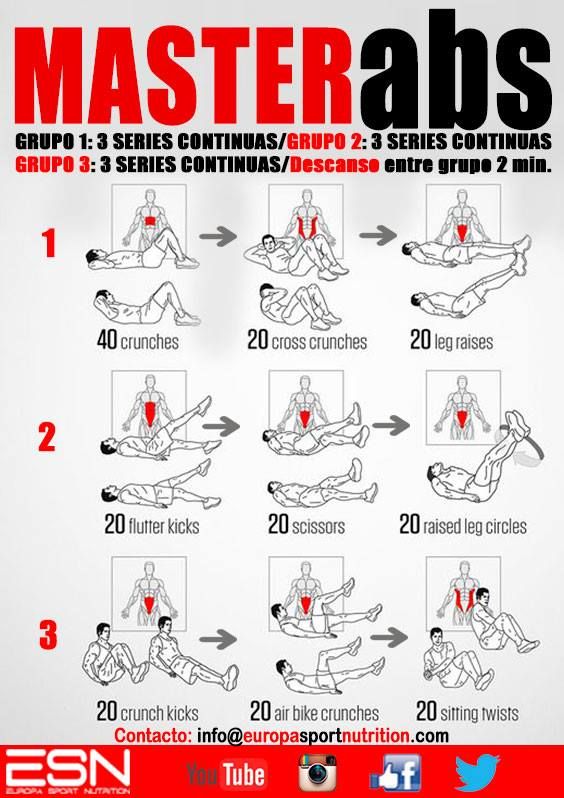 MASTERabs

GRUPO 1: 3 SERIES CONTINUAS/GRUPO 2: 3 SERIES CONTINUAS
GRUPO 3: 3 SERIES CONTINUAS/Descanso entre grupo 2 min.

1

40 crunches

20 cross crunches

20 leg raises

2

20 flutter kicks

20 scissors

20 raised leg circles

3

20 crunch kicks

20 air bike crunches

20 sitting twists

Contacto: info@europasportnutrition.com

ESN
EUROPA SPORT NUTRITION

YouTube

f