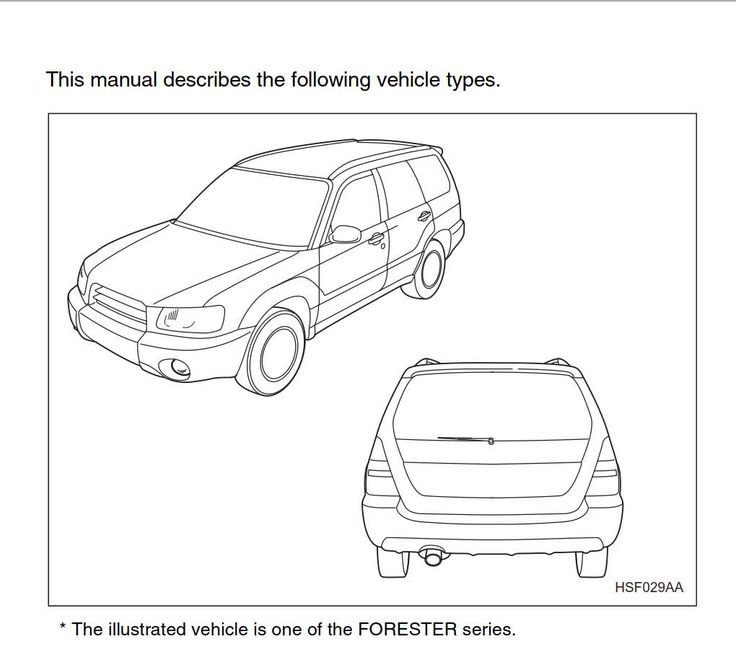 This manual describes the following vehicle types.

HSF029AA

* The illustrated vehicle is one of the FORESTER series.