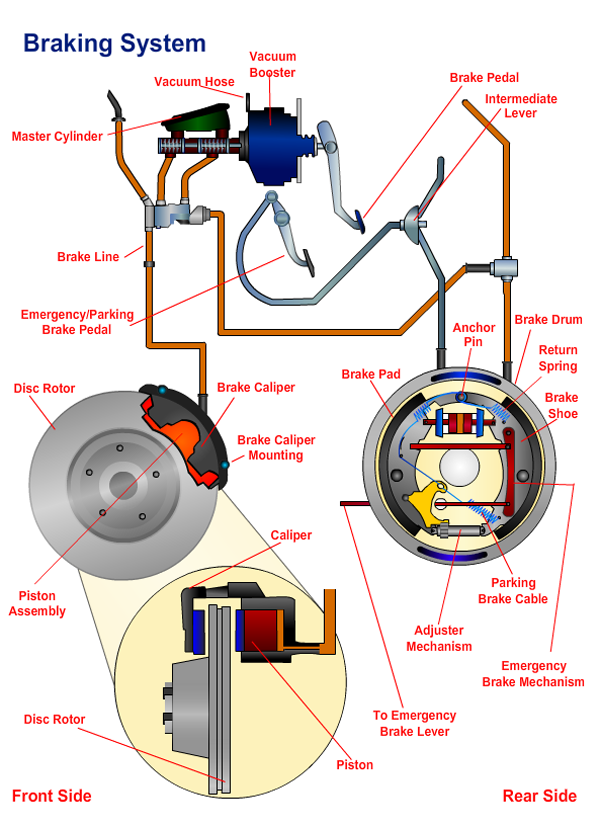 Braking System

Vacuum Booster

Vacuum Hose

Brake Pedal

Intermediate Lever

Master Cylinder

Brake Line

Emergency/Parking Brake Pedal

Anchor Pin

Brake Drum

Return Spring

Brake Pad

Brake Shoe

Disc Rotor

Brake Caliper

Brake Caliper Mounting

Caliper

Piston Assembly

Parking Brake Cable

Adjuster Mechanism

Emergency Brake Mechanism

To Emergency Brake Lever

Disc Rotor

Piston

Front Side

Rear Side