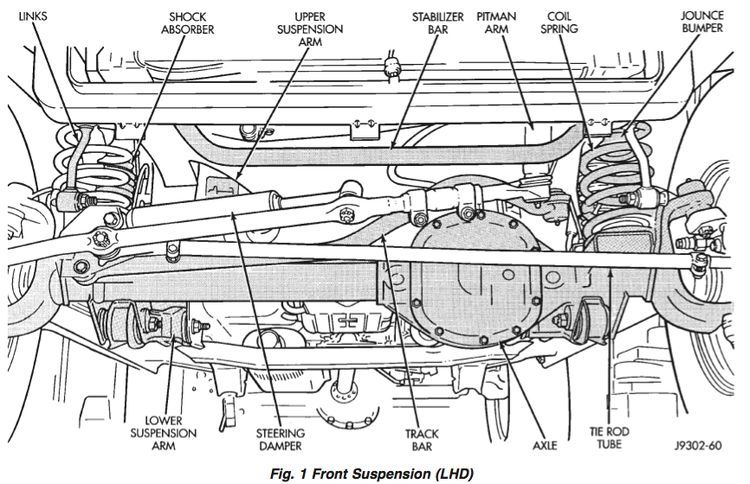 LINKS

SHOCK ABSORBER

UPPER SUSPENSION ARM

STABILIZER BAR

PITMAN ARM

COIL SPRING

JOUNCE BUMPER

LOWER SUSPENSION ARM

STEERING DAMPER

TRACK BAR

AXLE

TIE ROD TUBE

J9302-60

Fig. 1 Front Suspension (LHD)