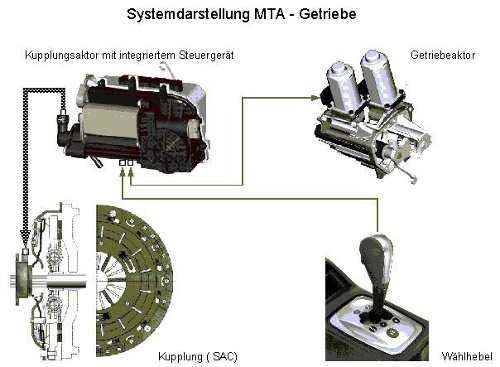 Systemdarstellung MTA - Getriebe

Kupplungsaktor mit integriertem Steuergerät

Getriebeaktor

Kupplung ( SAC)

Wählhebel