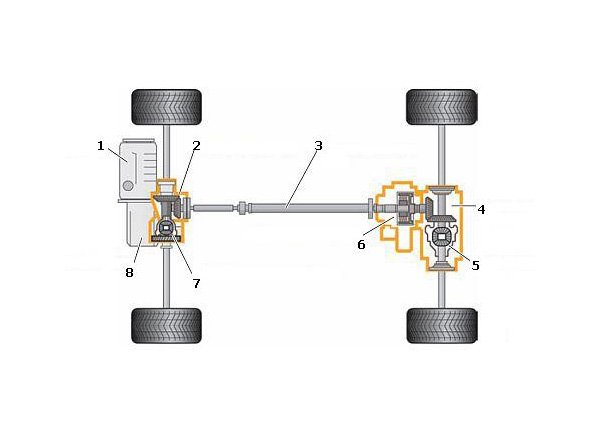 1
2
3
4
6
5
8
7