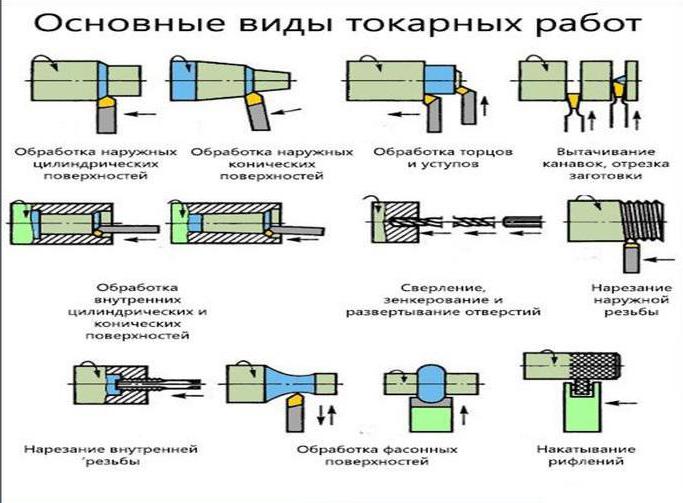 Основные виды токарных работ

Обработка наружных цилиндрических поверхностей

Обработка наружных конических поверхностей

Обработка торцов и уступов

Вытачивание канавок, отрезка заготовки

Обработка внутренних цилиндрических и конических поверхностей

Сверление, зенкерование и развертывание отверстий

Нарезание наружной резьбы

Нарезание внутренней резьбы

Обработка фасонных поверхностей

Накатывание рифлений