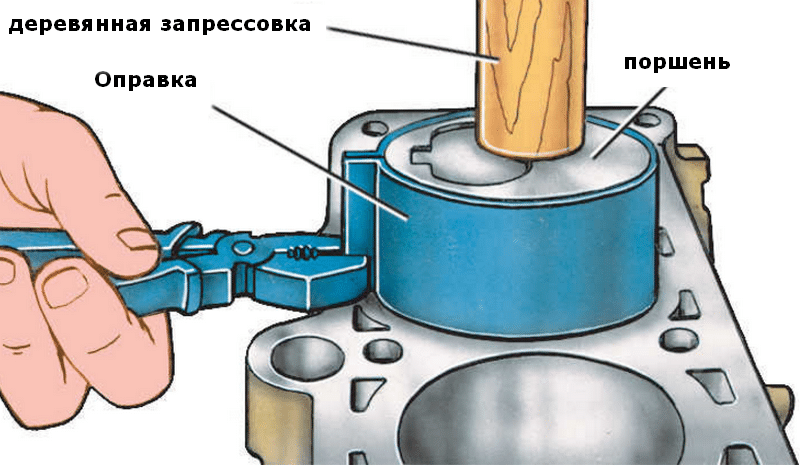 деревянная запрессовка

Оправка

поршень