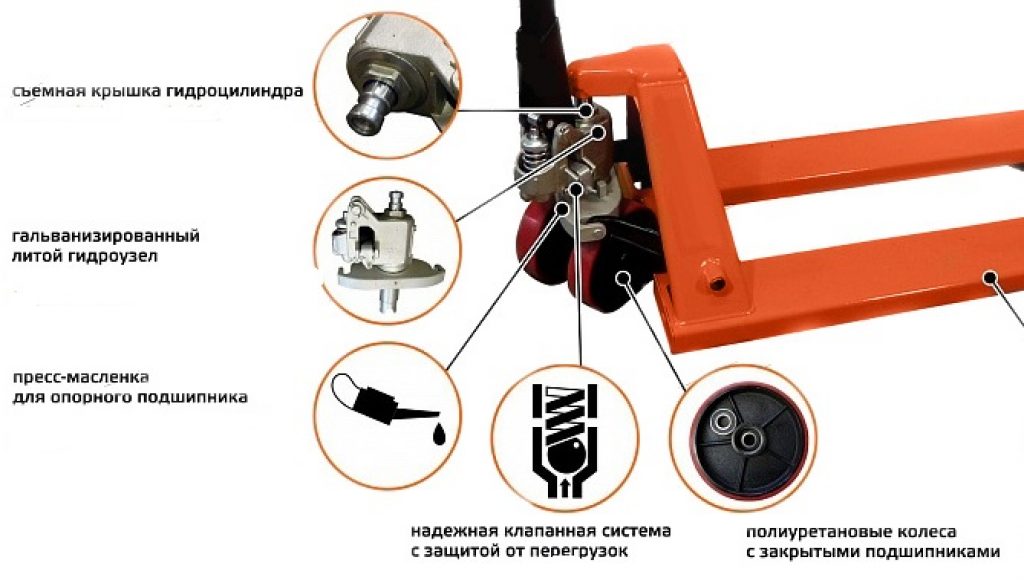 съемная крышка гидроцилиндра

гальванизированный литой гидроузел

пресс-масленка для опорного подшипника

надежная клапанная система с защитой от перегрузок

полиуретановые колеса с закрытыми подшипниками