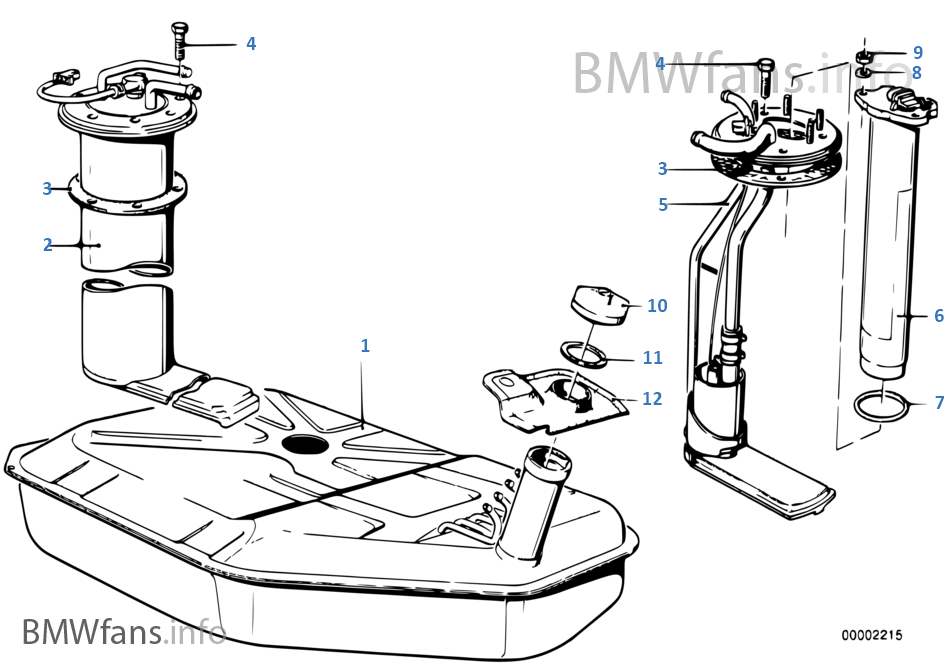 4
BMWfans.info
4
9
8
3
3
5
2
10
6
1
11
12
7
BMWfans.info
00002215