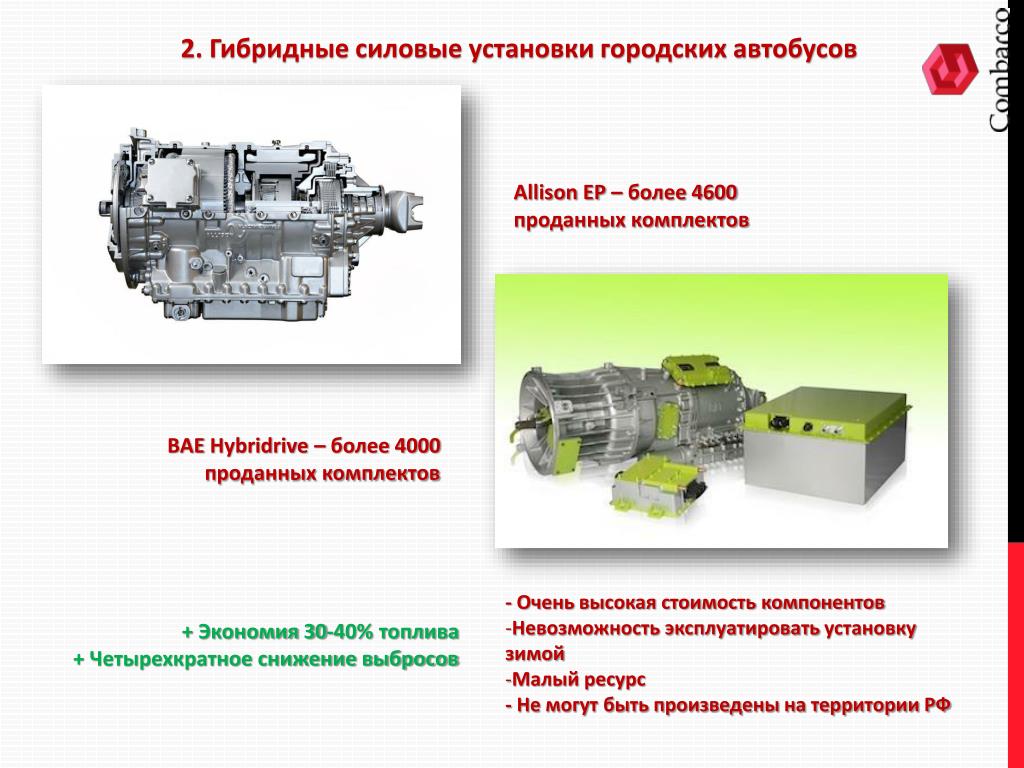 2. Гибридные силовые установки городских автобусов

Combarco

Allison EP – более 4600 проданных комплектов

BAE Hybridrive – более 4000 проданных комплектов

+ Экономия 30-40% топлива
+ Четырехкратное снижение выбросов

- Очень высокая стоимость компонентов
-Невозможность эксплуатировать установку зимой
-Малый ресурс
- Не могут быть произведены на территории РФ