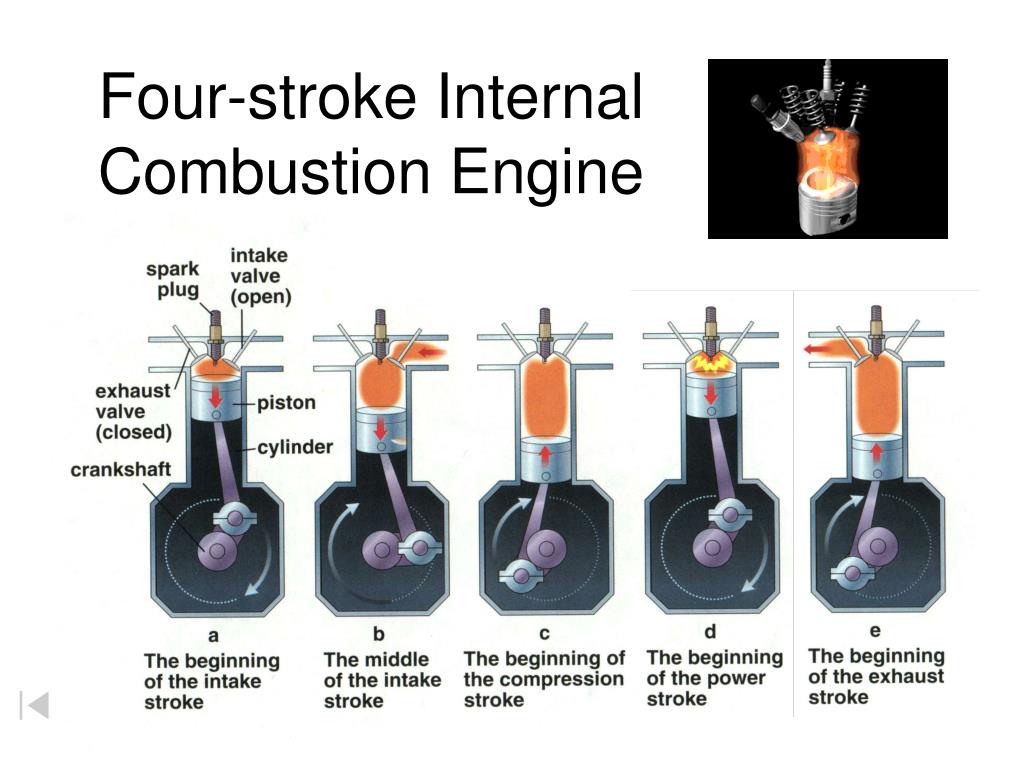 Four-stroke Internal Combustion Engine

spark plug

intake valve (open)

exhaust valve (closed)

piston

cylinder

crankshaft

a
The beginning of the intake stroke

b
The middle of the intake stroke

c
The beginning of the compression stroke

d
The beginning of the power stroke

e
The beginning of the exhaust stroke