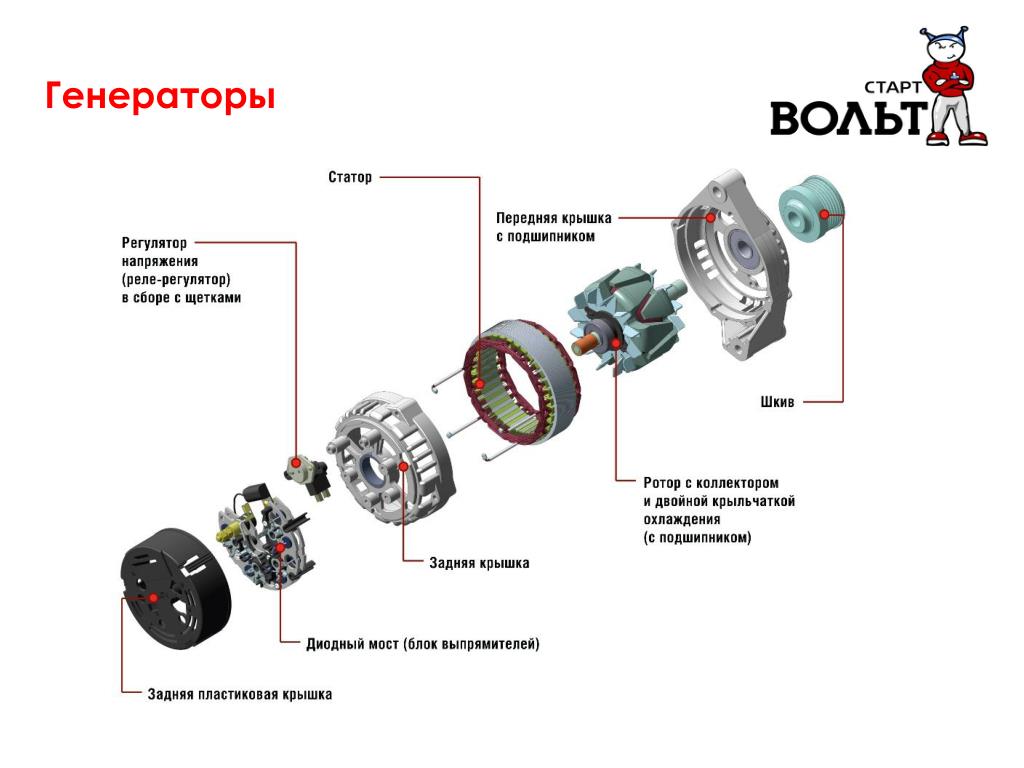 Генераторы

СТАРТ
ВОЛЬТ

Статор

Передняя крышка с подшипником

Регулятор напряжения (реле-регулятор) в сборе с щетками

Шкив

Ротор с коллектором и двойной крыльчаткой охлаждения (с подшипником)

Задняя крышка

Диодный мост (блок выпрямителей)

Задняя пластиковая крышка