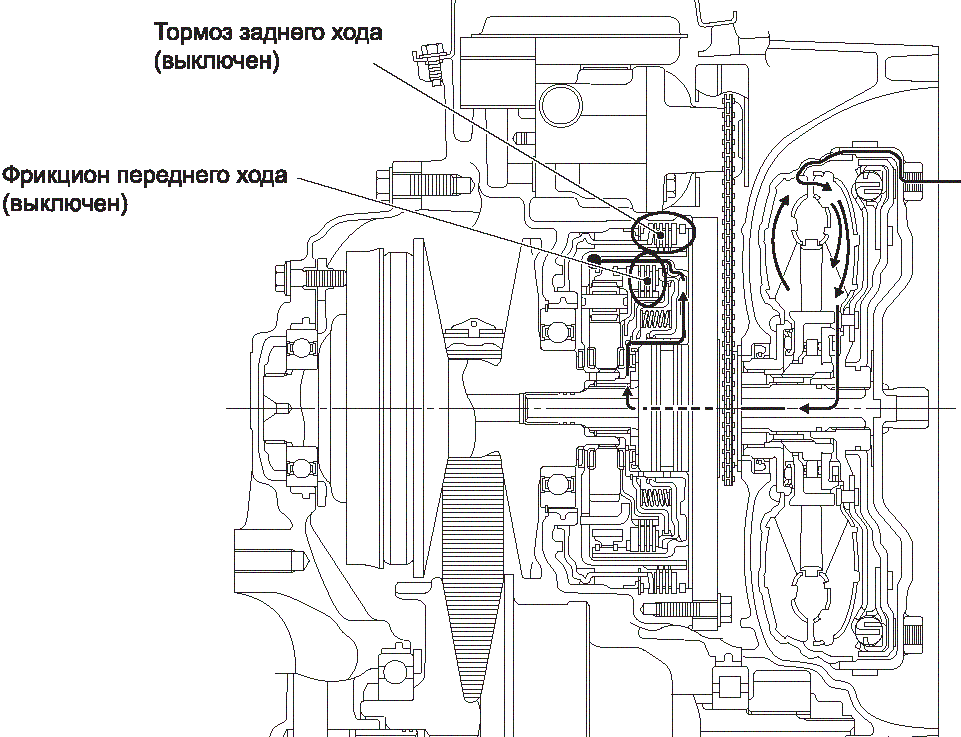 Тормоз заднего хода
(выключен)

Фрикцион переднего хода
(выключен)