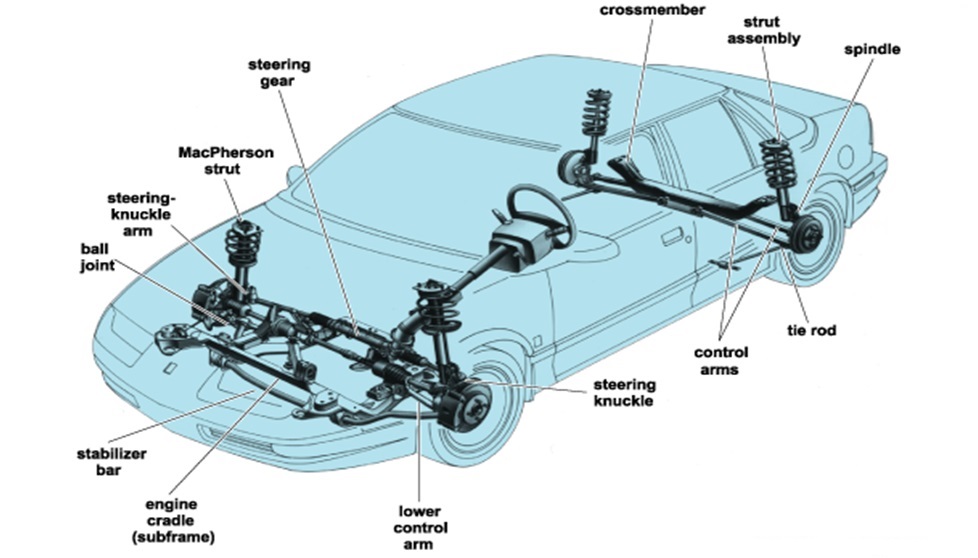 crossmember

strut assembly

spindle

steering gear

MacPherson strut

steering-knuckle arm

ball joint

tie rod

control arms

steering knuckle

stabilizer bar

engine cradle (subframe)

lower control arm