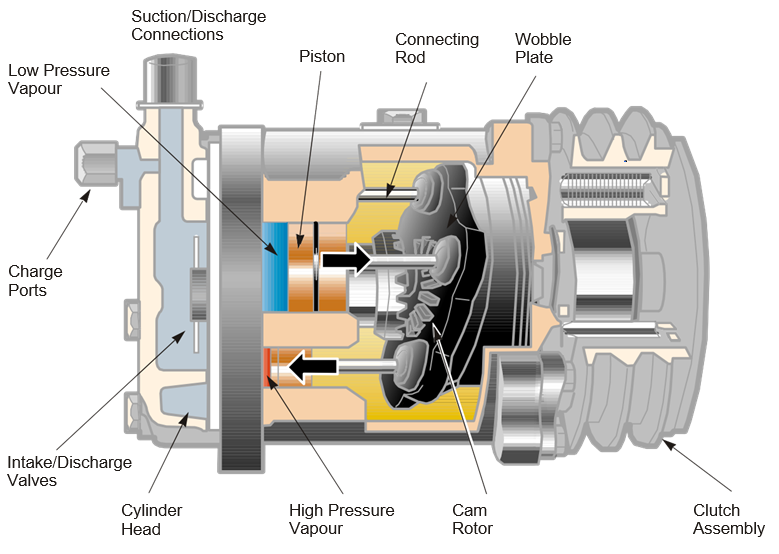 Suction/Discharge Connections

Low Pressure Vapour

Piston

Connecting Rod

Wobble Plate

Charge Ports

Intake/Discharge Valves

Cylinder Head

High Pressure Vapour

Cam Rotor

Clutch Assembly