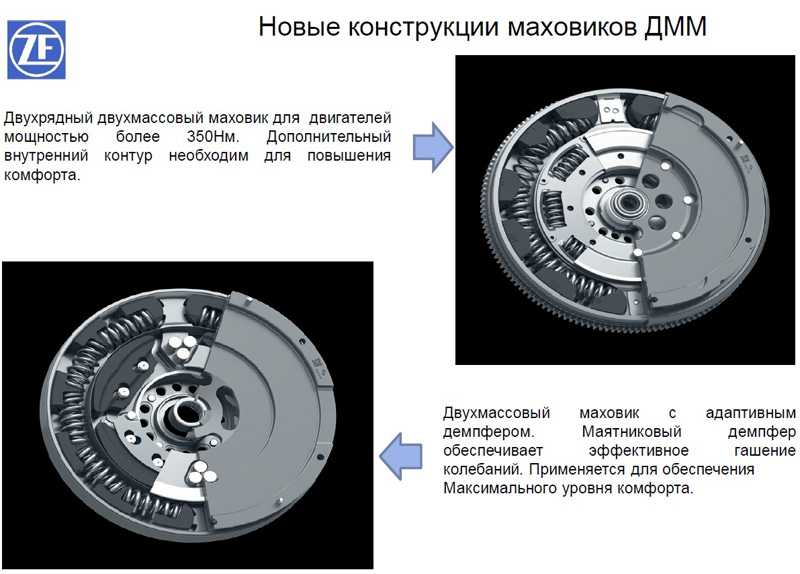 ZF

Новые конструкции маховиков ДММ

Двухрядный двухмассовый маховик для двигателей мощностью более 350Нм. Дополнительный внутренний контур необходим для повышения комфорта.

Двухмассовый маховик с адаптивным демпфером. Маятниковый демпфер обеспечивает эффективное гашение колебаний. Применяется для обеспечения Максимального уровня комфорта.